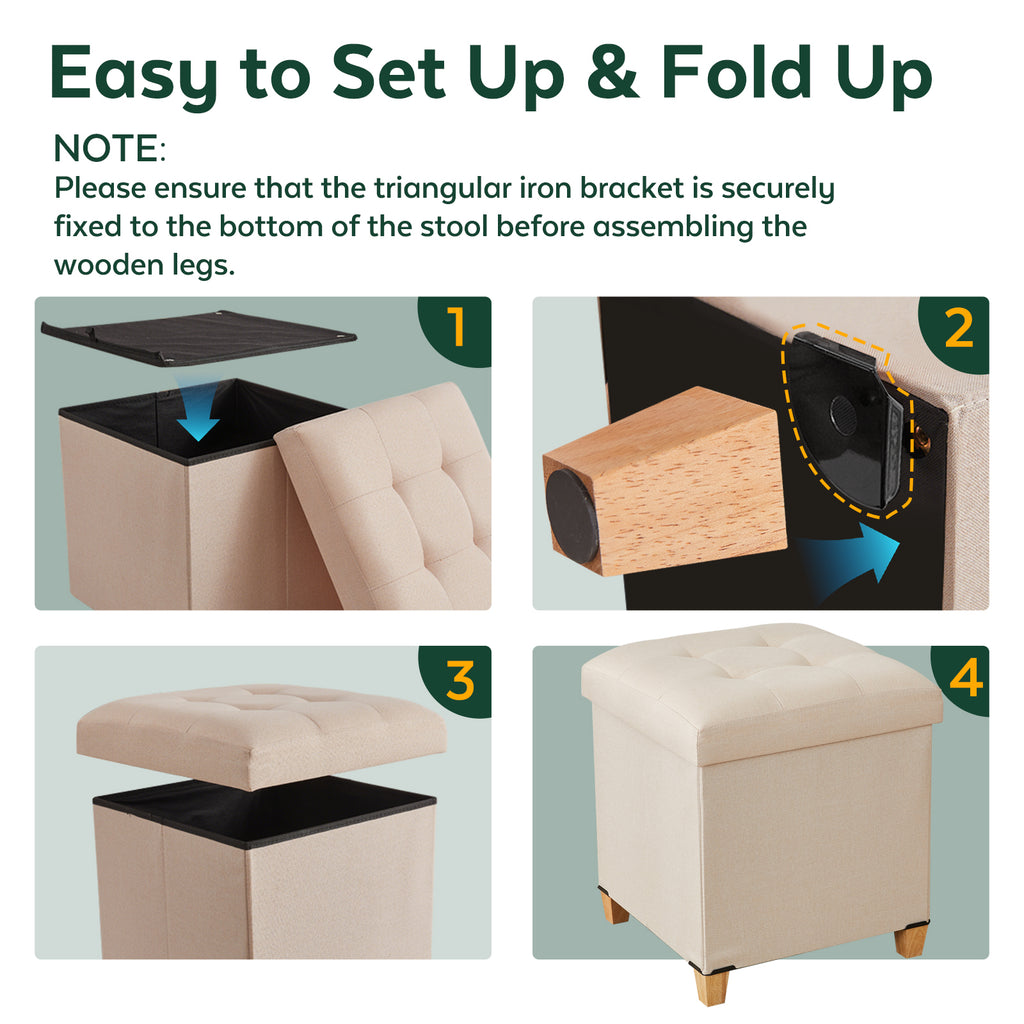 Easy to Set Up & Fold Up

NOTE:
Please ensure that the triangular iron bracket is securely fixed to the bottom of the stool before assembling the wooden legs.

1

2

3

4